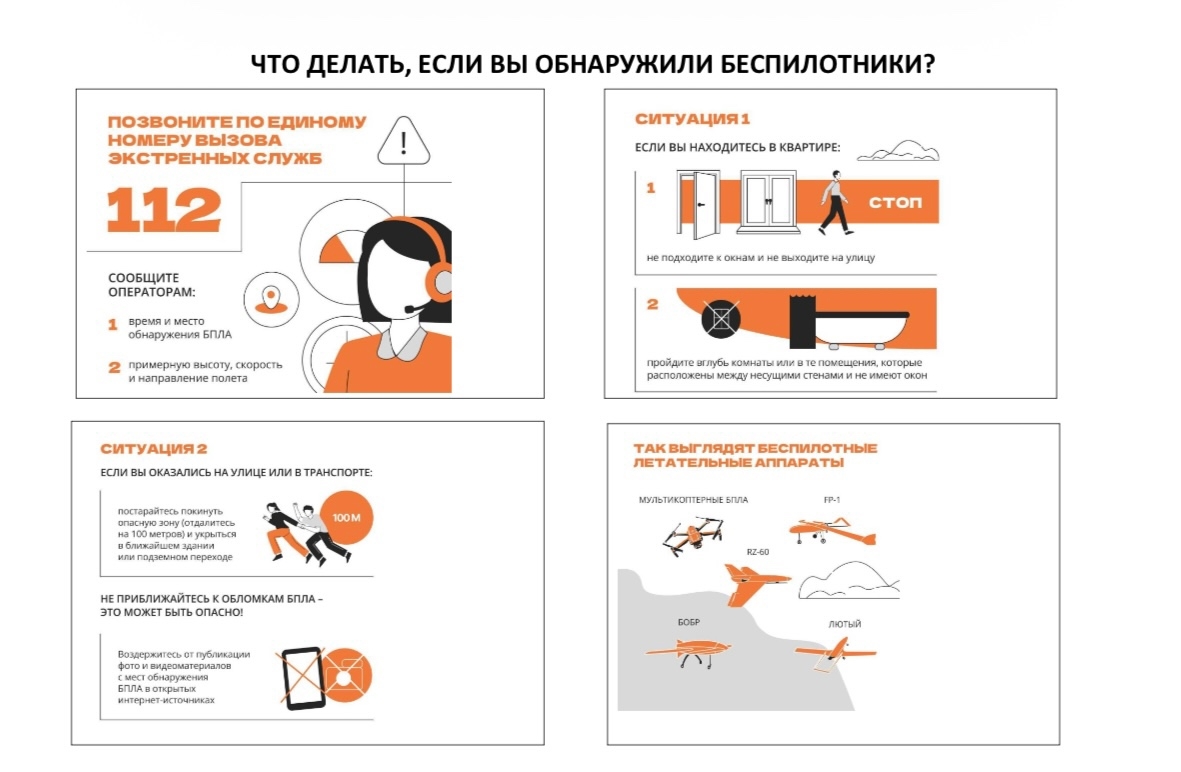 ЧТО ДЕЛАТЬ, ЕСЛИ ВЫ ОБНАРУЖИЛИ БЕСПИЛОТНИКИ?

ПОЗВОНИТЕ ПО ЕДИНОМУ НОМЕРУ ВЫЗОВА ЭКСТРЕННЫХ СЛУЖБ

112

СООБЩИТЕ ОПЕРАТОРАМ:

1 время и место обнаружения БПЛА

2 примерную высоту, скорость и направление полета

СИТУАЦИЯ 1

ЕСЛИ ВЫ НАХОДИТЕСЬ В КВАРТИРЕ:

1

СТОП

не подходите к окнам и не выходите на улицу

2

пройдите вглубь комнаты или в те помещения, которые расположены между несущими стенами и не имеют окон

СИТУАЦИЯ 2

ЕСЛИ ВЫ ОКАЗАЛИСЬ НА УЛИЦЕ ИЛИ В ТРАНСПОРТЕ:

постарайтесь покинуть опасную зону (отдалитесь на 100 метров) и укрыться в ближайшем здании или подземном переходе

100 М

НЕ ПРИБЛИЖАЙТЕСЬ К ОБЛОМКАМ БПЛА – ЭТО МОЖЕТ БЫТЬ ОПАСНО!

Воздержитесь от публикации фото и видеоматериалов с мест обнаружения БПЛА в открытых интернет-источниках

ТАК ВЫГЛЯДЯТ БЕСПИЛОТНЫЕ ЛЕТАТЕЛЬНЫЕ АППАРАТЫ

МУЛЬТИКОПТЕРНЫЕ БПЛА

FP-1

RZ-60

БОБР

ЛЮТЫЙ